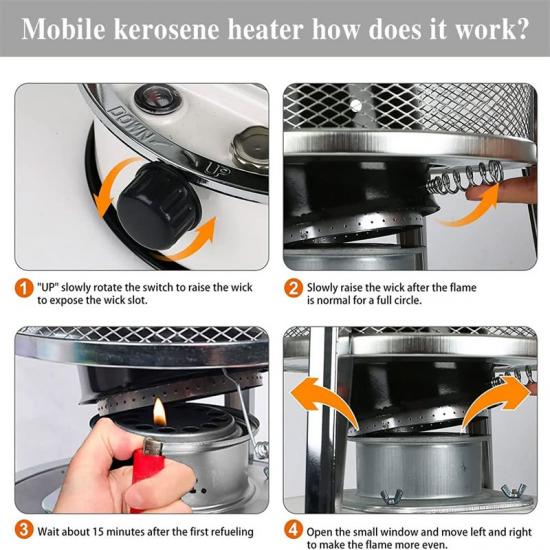 Mobile kerosene heater how does it work?

DOWN

UP

1 "UP" slowly rotate the switch to raise the wick to expose the wick slot.

2 Slowly raise the wick after the flame is normal for a full circle.

3 Wait about 15 minutes after the first refueling

4 Open the small window and move left and right to make the flame more even.