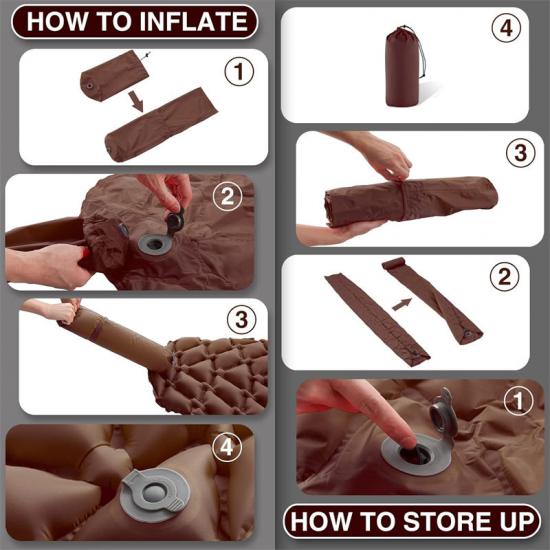 HOW TO INFLATE

1

2

3

4

4

3

2

1

HOW TO STORE UP