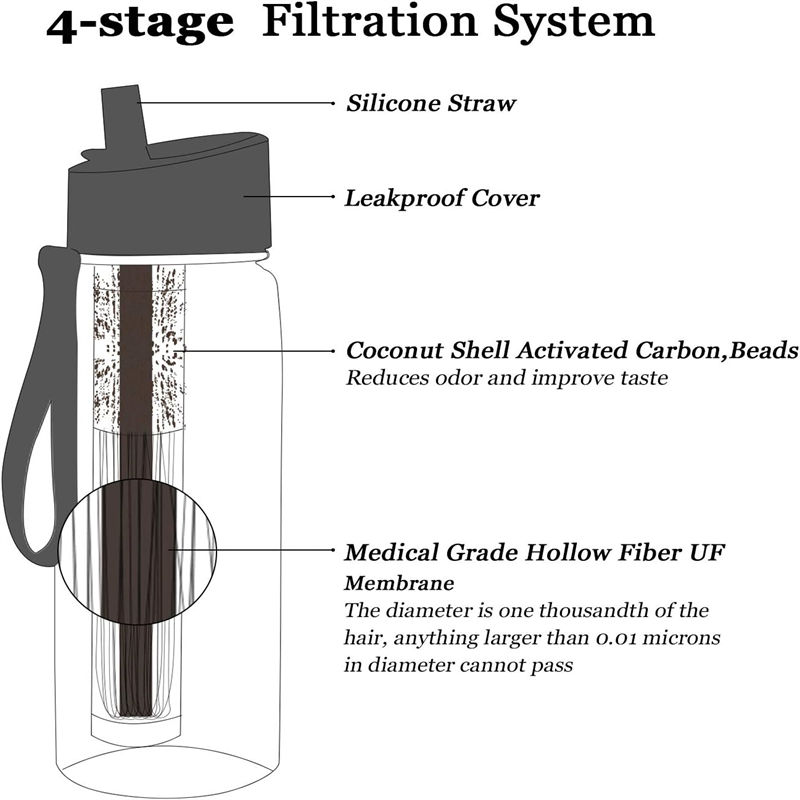 4-stage Filtration System

Silicone Straw

Leakproof Cover

Coconut Shell Activated Carbon,Beads
Reduces odor and improve taste

Medical Grade Hollow Fiber UF Membrane
The diameter is one thousandth of the hair, anything larger than 0.01 microns in diameter cannot pass